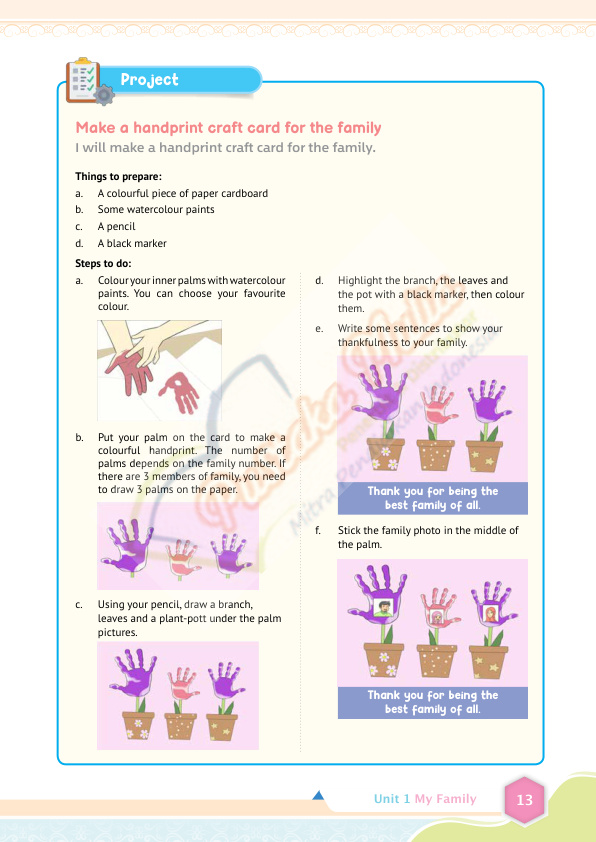 Project

Make a handprint craft card for the family

I will make a handprint craft card for the family.

Things to prepare:

a. A colourful piece of paper cardboard
b. Some watercolour paints
c. A pencil
d. A black marker

Steps to do:

a. Colour your inner palms with watercolour paints. You can choose your favourite colour.

b. Put your palm on the card to make a colourful handprint. The number of palms depends on the family number. If there are 3 members of family, you need to draw 3 palms on the paper.

c. Using your pencil, draw a branch, leaves and a plant-pott under the palm pictures.

d. Highlight the branch, the leaves and the pot with a black marker, then colour them.

e. Write some sentences to show your thankfulness to your family.

Thank you for being the best family of all.

f. Stick the family photo in the middle of the palm.

Thank you for being the best family of all.

Unit 1 My Family 13