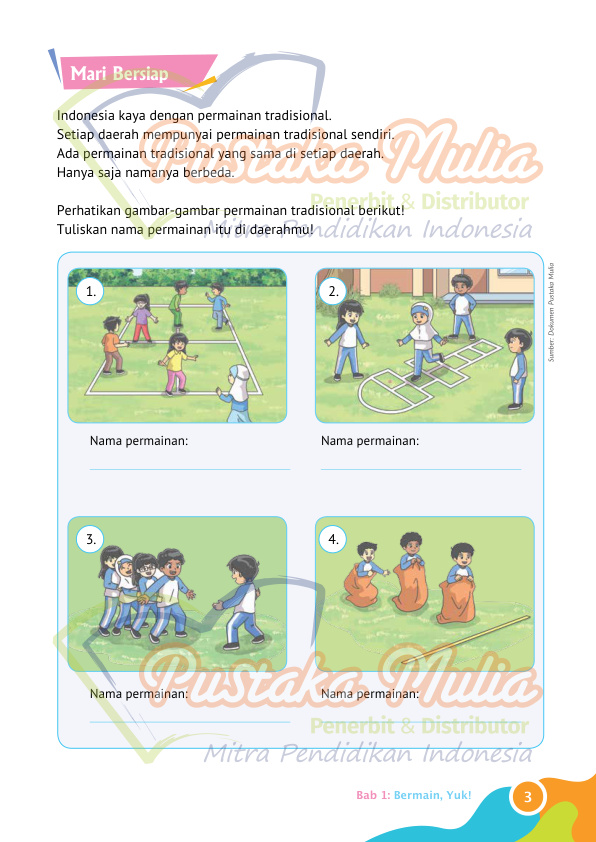 Mari Bersiap

Indonesia kaya dengan permainan tradisional.
Setiap daerah mempunyai permainan tradisional sendiri.
Ada permainan tradisional yang sama di setiap daerah.
Hanya saja namanya berbeda.

Perhatikan gambar-gambar permainan tradisional berikut!
Tuliskan nama permainan itu di daerahmu!

Pustaka Mulia
Penerbit & Distributor
Mitra Pendidikan Indonesia

1.

Nama permainan:

2.

Nama permainan:

Sumber: Dokumen Pustaka Mulia

3.

Nama permainan:

4.

Nama permainan:

Pustaka Mulia
Penerbit & Distributor
Mitra Pendidikan Indonesia

Bab 1: Bermain, Yuk! 3